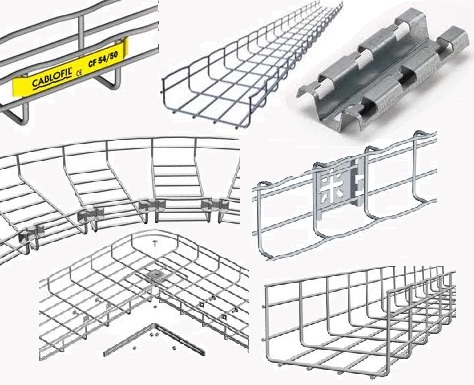 CABLOFIL CE CF 54/50